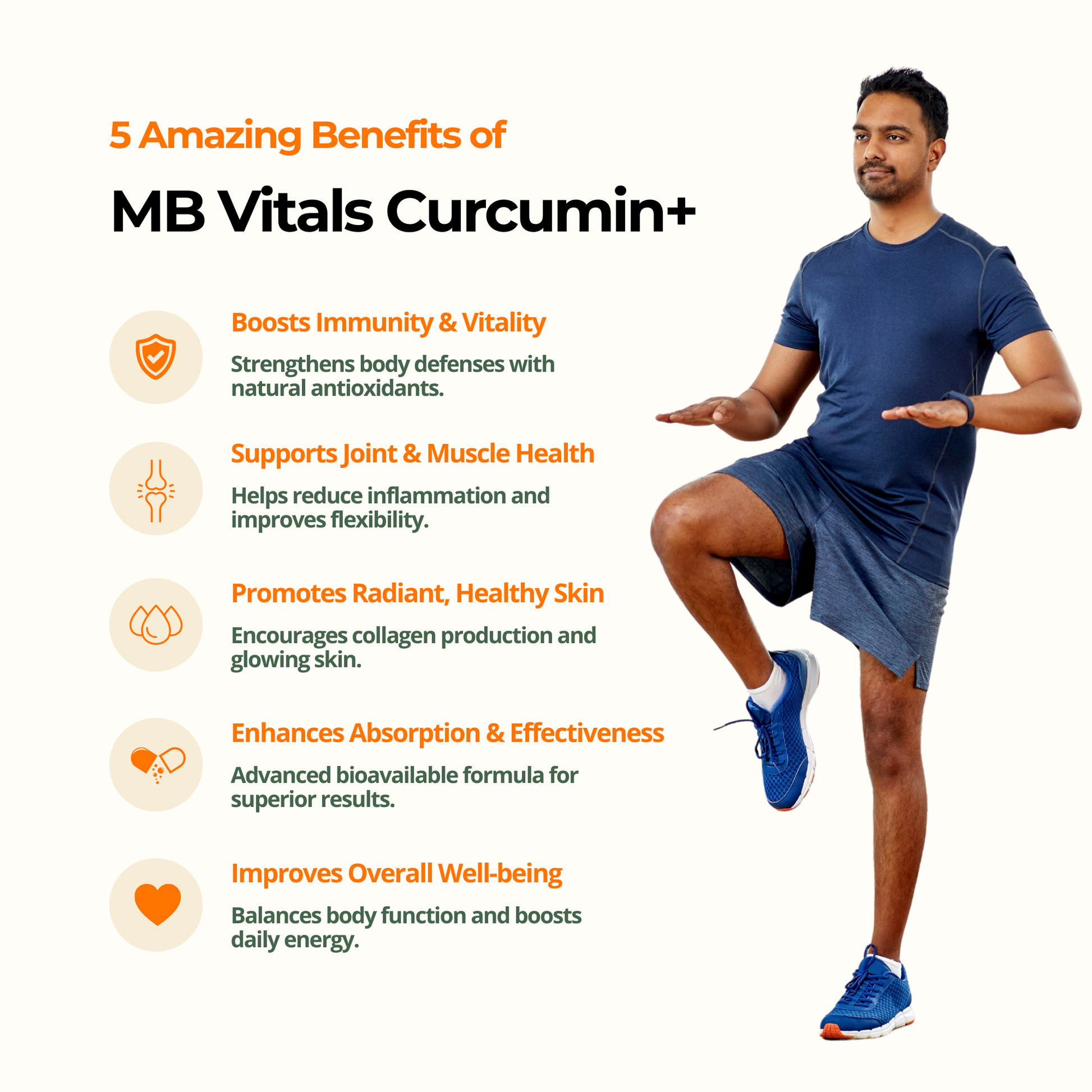 5 Amazing Benefits of

MB Vitals Curcumin+

Boosts Immunity & Vitality

Strengthens body defenses with natural antioxidants.

Supports Joint & Muscle Health

Helps reduce inflammation and improves flexibility.

Promotes Radiant, Healthy Skin

Encourages collagen production and glowing skin.

Enhances Absorption & Effectiveness

Advanced bioavailable formula for superior results.

Improves Overall Well-being

Balances body function and boosts daily energy.